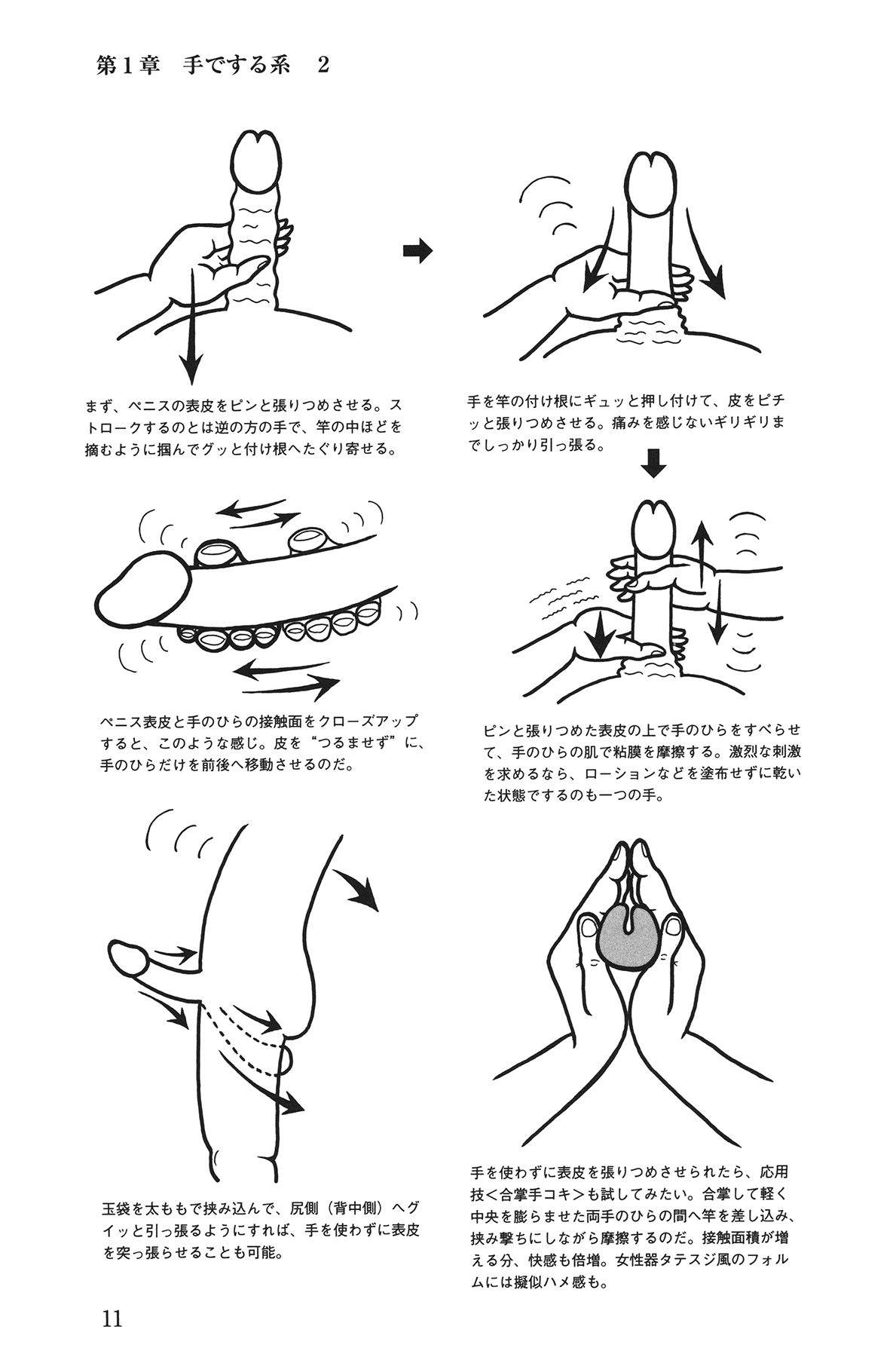 第1章　手でする系　2

まず、ペニスの表皮をピンと張りつめさせる。ストロークするのとは逆の方の手で、竿の中ほどを摘むように掴んでグッと付け根へたぐり寄せる。

手を竿の付け根にギュッと押し付けて、皮をピチッと張りつめさせる。痛みを感じないギリギリまでしっかり引っ張る。

ペニス表皮と手のひらの接触面をクローズアップすると、このような感じ。皮を“つるませず”に、手のひらだけを前後へ移動させるのだ。

ピンと張りつめた表皮の上で手のひらをすべらせて、手のひらの肌で粘膜を摩擦する。激烈な刺激を求めるなら、ローションなどを塗布せずに乾いた状態でするのも一つの手。

玉袋を太ももで挟み込んで、尻側（背中側）へグイッと引っ張るようにすれば、手を使わずに表皮を突っ張らせることも可能。

手を使わずに表皮を張りつめさせられたら、応用技＜合掌手コキ＞も試してみたい。合掌して軽く中央を膨らませた両手のひらの間へ竿を差し込み、挟み撃ちにしながら摩擦するのだ。接触面積が増える分、快感も倍増。女性器タテスジ風のフォルムには擬似ハメ感も。

11