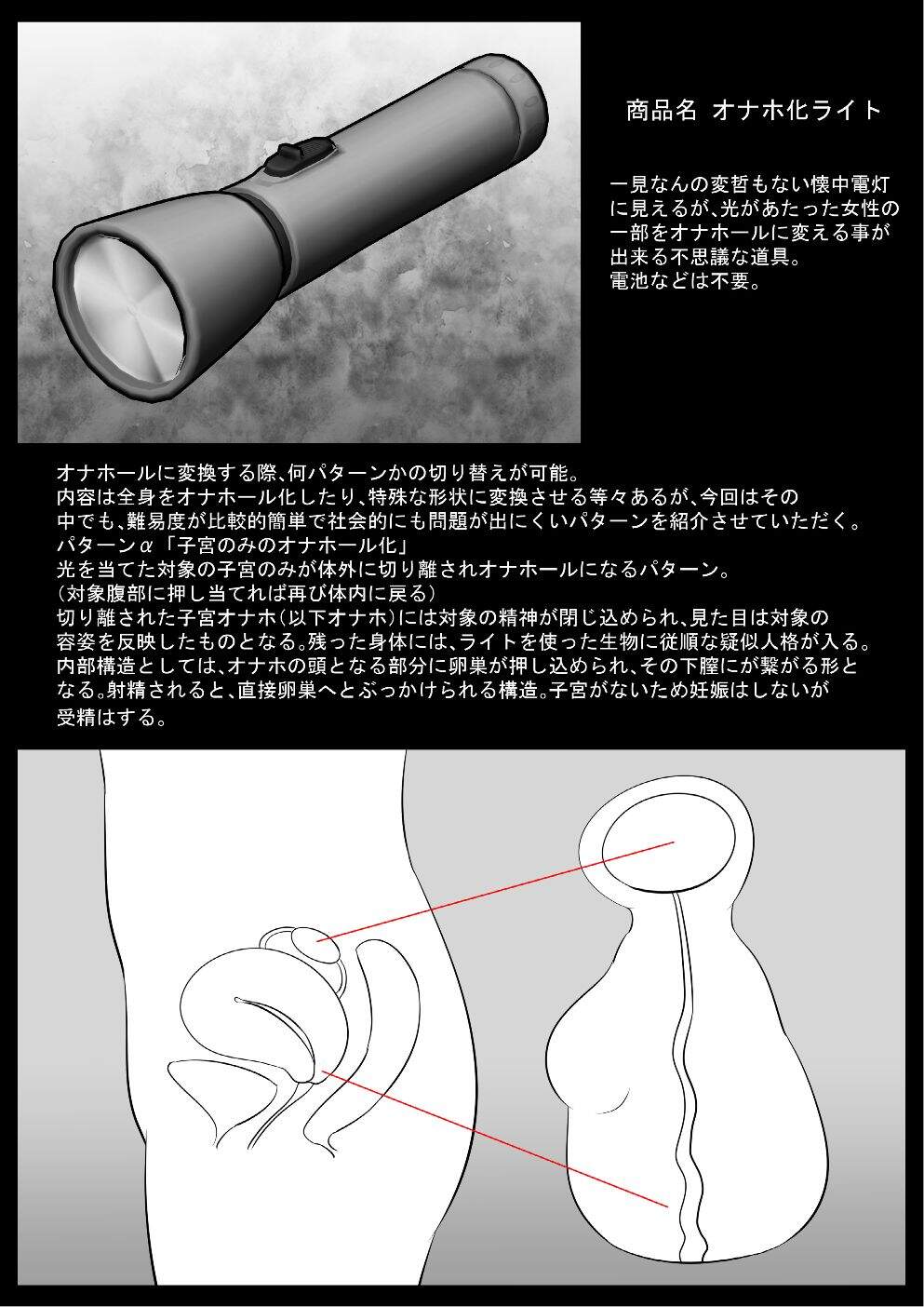 商品名 オナホ化ライト

一見なんの変哲もない懐中電灯に見えるが、光があたった女性の一部をオナホールに変える事が出来る不思議な道具。
電池などは不要。

オナホールに変換する際、何パターンかの切り替えが可能。
内容は全身をオナホール化したり、特殊な形状に変換させる等々あるが、今回はその中でも、難易度が比較的簡単で社会的にも問題が出にくいパターンを紹介させていただく。
パターンα「子宮のみのオナホール化」
光を当てた対象の子宮のみが体外に切り離されオナホールになるパターン。
（対象腹部に押し当てれば再び体内に戻る）
切り離された子宮オナホ（以下オナホ）には対象の精神が閉じ込められ、見た目は対象の容姿を反映したものとなる。残った身体には、ライトを使った生物に従順な疑似人格が入る。
内部構造としては、オナホの頭となる部分に卵巣が押し込められ、その下膣にが繋がる形となる。射精されると、直接卵巣へとぶっかけられる構造。子宮がないため妊娠はしないが受精はする。